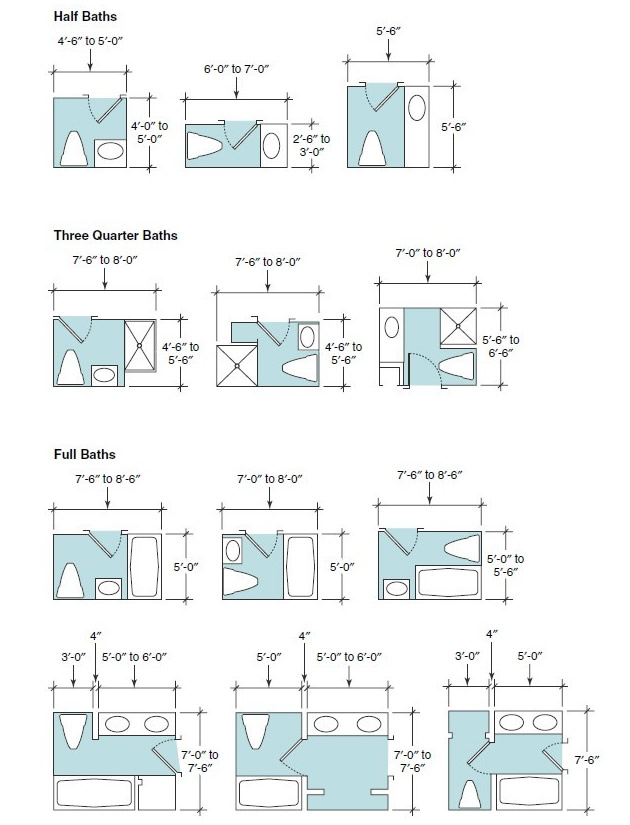 Half Baths

4′-6″ to 5′-0″

4′-0″ to 5′-0″

6′-0″ to 7′-0″

2′-6″ to 3′-0″

5′-6″

5′-6″

Three Quarter Baths

7′-6″ to 8′-0″

4′-6″ to 5′-6″

7′-6″ to 8′-0″

4′-6″ to 5′-6″

7′-0″ to 8′-0″

5′-6″ to 6′-6″

Full Baths

7′-6″ to 8′-6″

5′-0″

7′-0″ to 8′-0″

5′-0″

7′-6″ to 8′-6″

5′-0″ to 5′-6″

3′-0″

4″

5′-0″ to 6′-0″

7′-0″ to 7′-6″

5′-0″

4″

5′-0″ to 6′-0″

7′-0″ to 7′-6″

3′-0″

4″

5′-0″

7′-6″